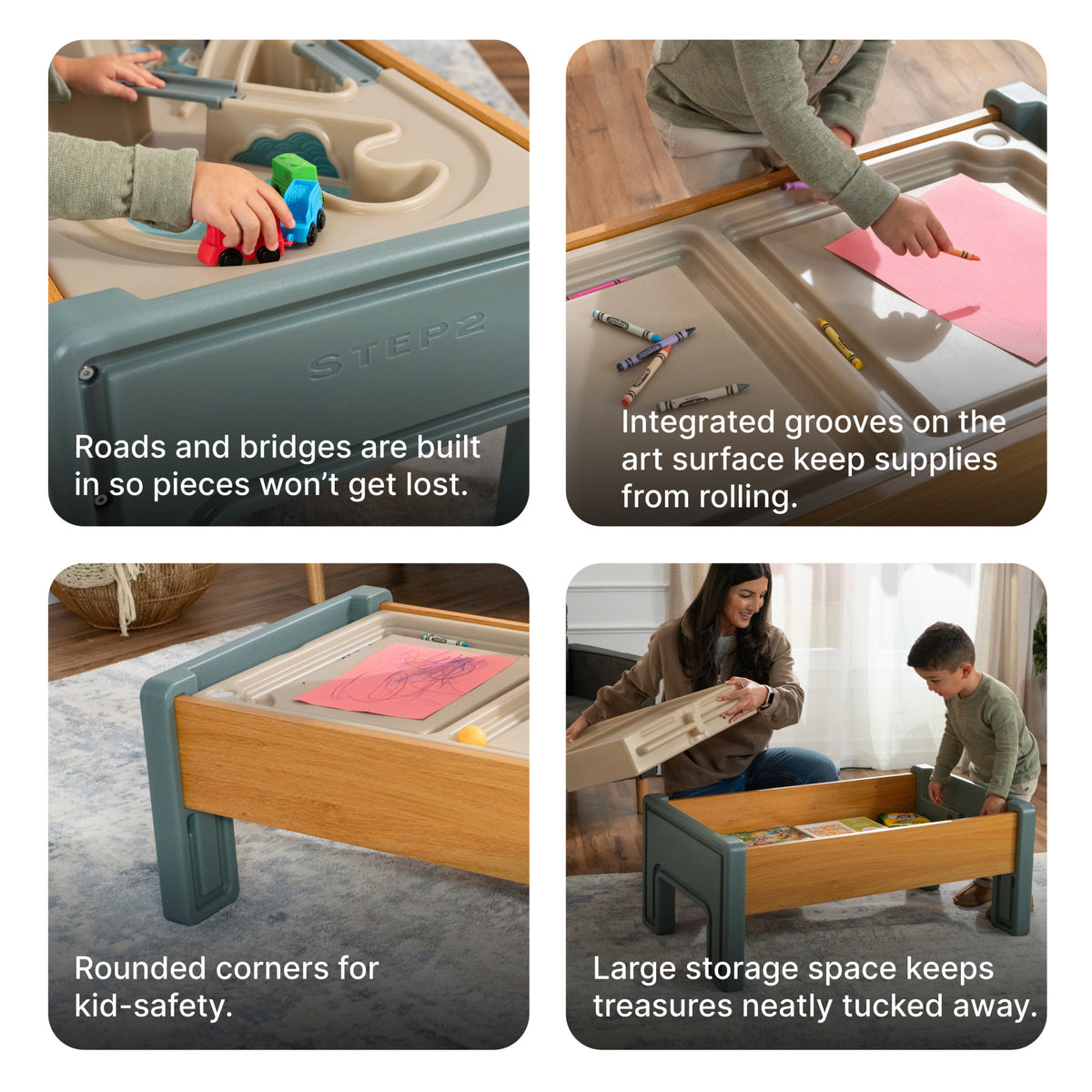 STEP2

Roads and bridges are built in so pieces won't get lost.

Integrated grooves on the art surface keep supplies from rolling.

Rounded corners for kid-safety.

Large storage space keeps treasures neatly tucked away.