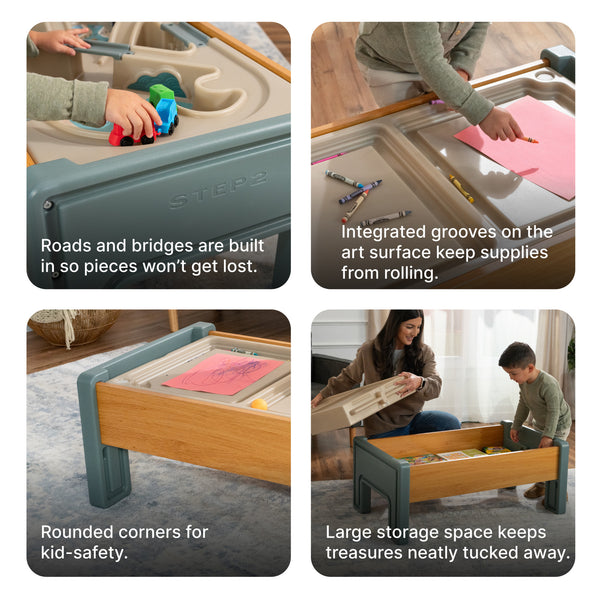 STEP2

Roads and bridges are built in so pieces won't get lost.

Integrated grooves on the art surface keep supplies from rolling.

Rounded corners for kid-safety.

Large storage space keeps treasures neatly tucked away.