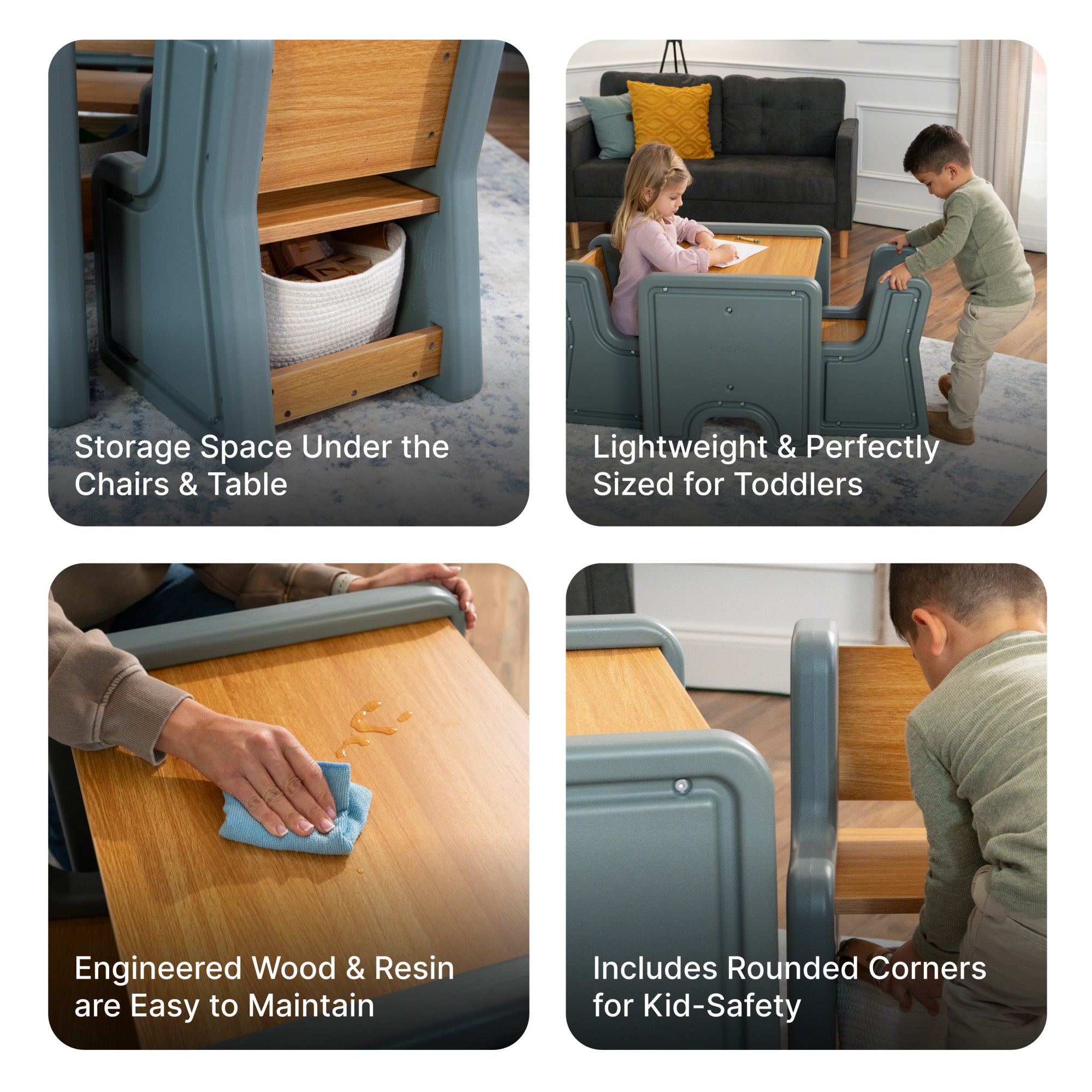 Storage Space Under the Chairs & Table

Lightweight & Perfectly Sized for Toddlers

Engineered Wood & Resin are Easy to Maintain

Includes Rounded Corners for Kid-Safety