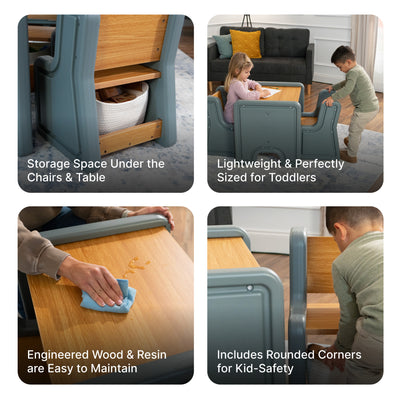 Storage Space Under the Chairs & Table

Lightweight & Perfectly Sized for Toddlers

Engineered Wood & Resin are Easy to Maintain

Includes Rounded Corners for Kid-Safety