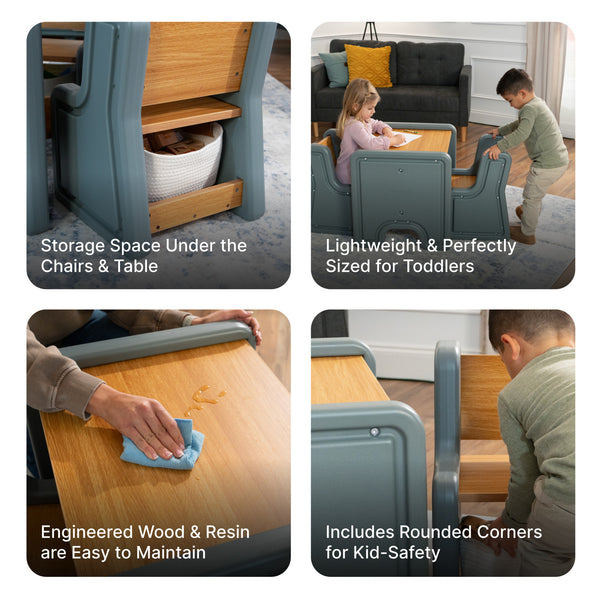 Storage Space Under the Chairs & Table

Lightweight & Perfectly Sized for Toddlers

Engineered Wood & Resin are Easy to Maintain

Includes Rounded Corners for Kid-Safety