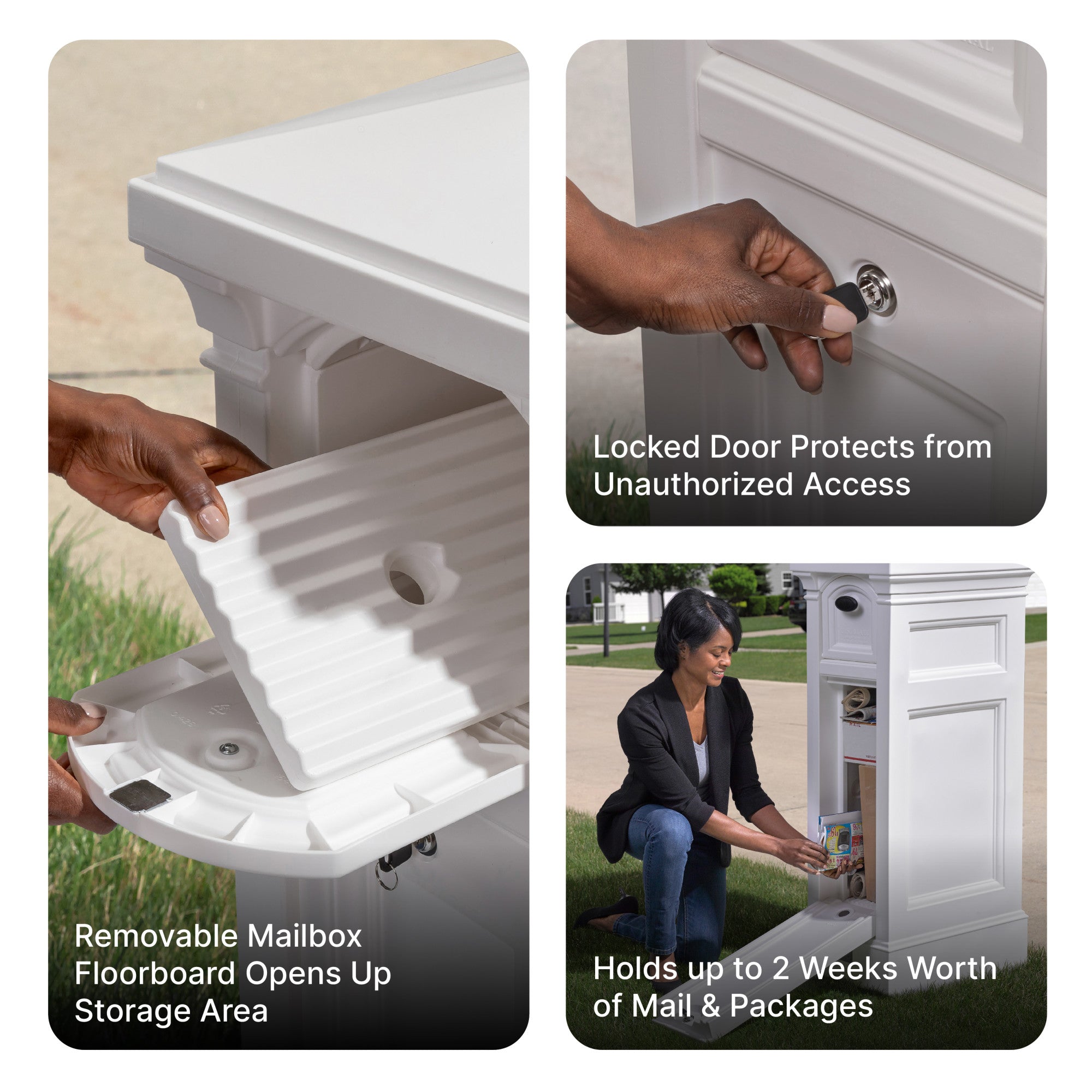 Removable Mailbox Floorboard Opens Up Storage Area

Locked Door Protects from Unauthorized Access

Holds up to 2 Weeks Worth of Mail & Packages