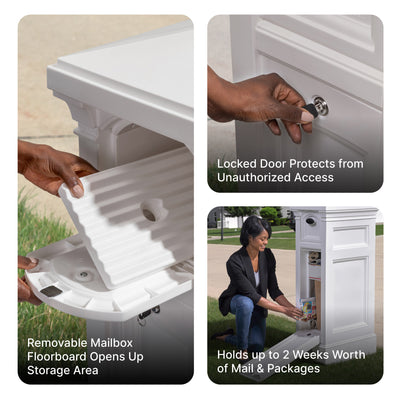 Removable Mailbox Floorboard Opens Up Storage Area

Locked Door Protects from Unauthorized Access

Holds up to 2 Weeks Worth of Mail & Packages