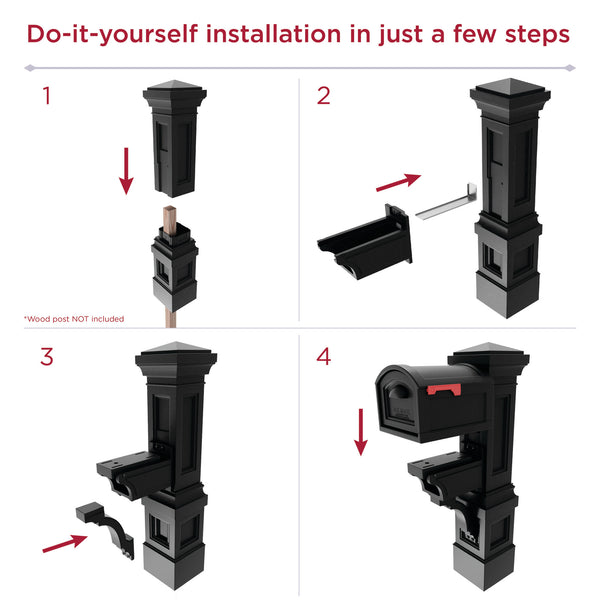 Do-it-yourself installation in just a few steps

1

*Wood post NOT included

2

3

4