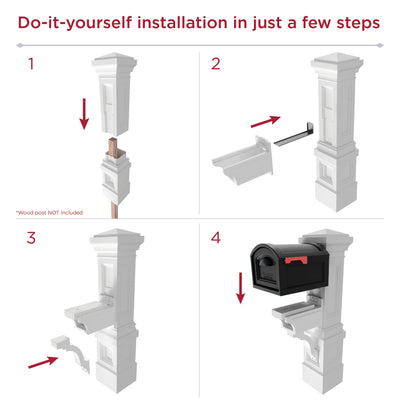 Do-it-yourself installation in just a few steps

1

*Wood post NOT included

2

3

4