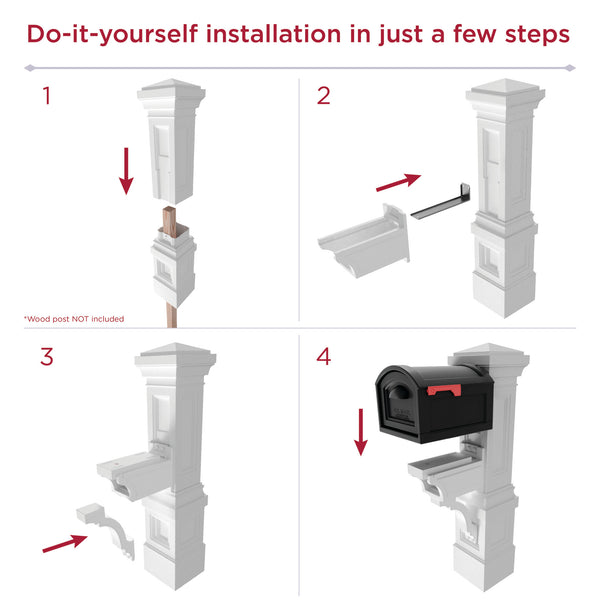 Do-it-yourself installation in just a few steps

1

*Wood post NOT included

2

3

4