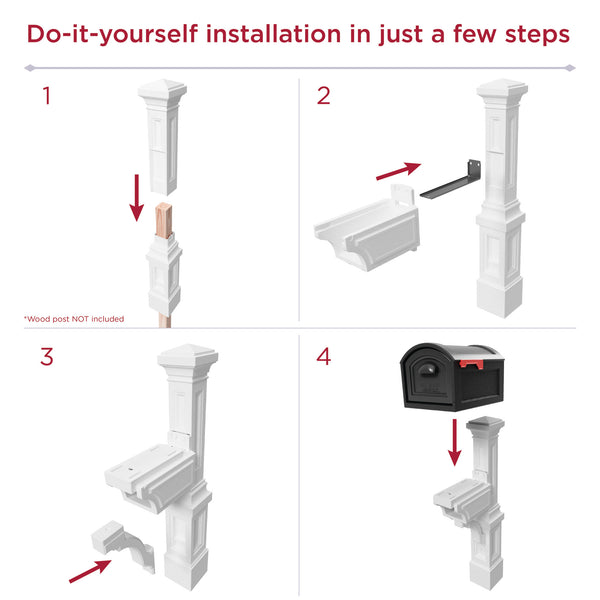 Do-it-yourself installation in just a few steps

1

*Wood post NOT included

2

3

4